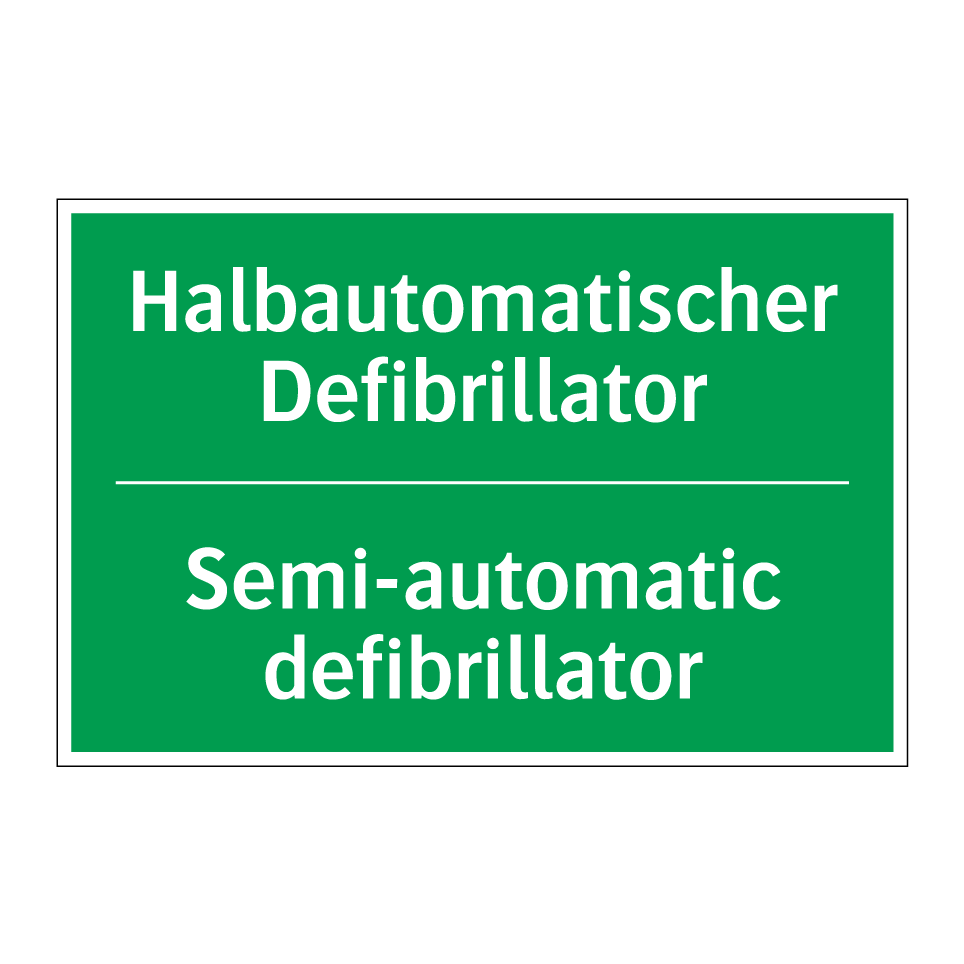 Halbautomatischer Defibrillator

Semi-automatic defibrillator