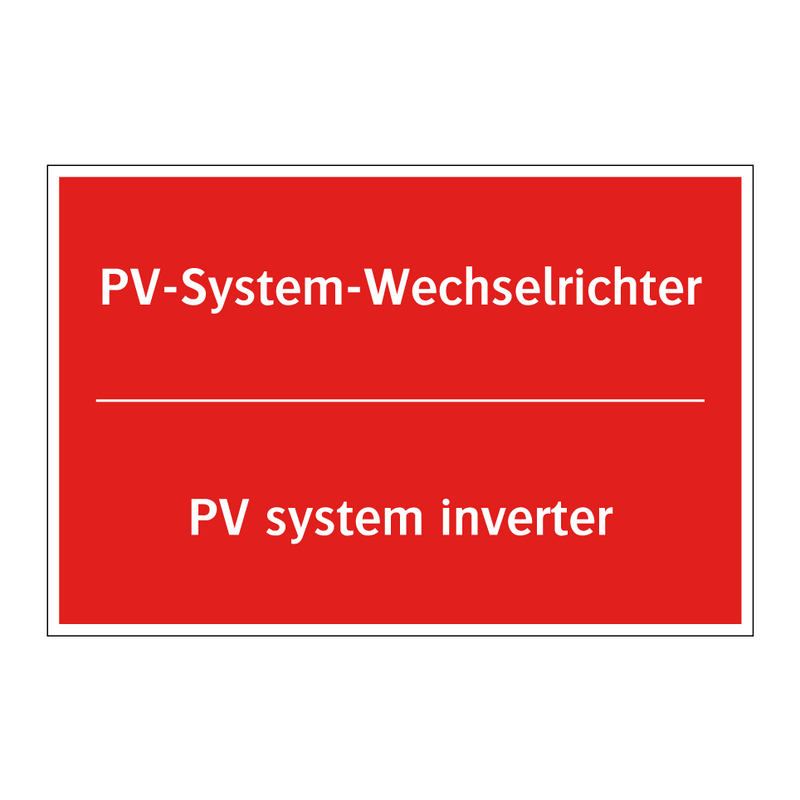 PV-System-Wechselrichter

PV system inverter