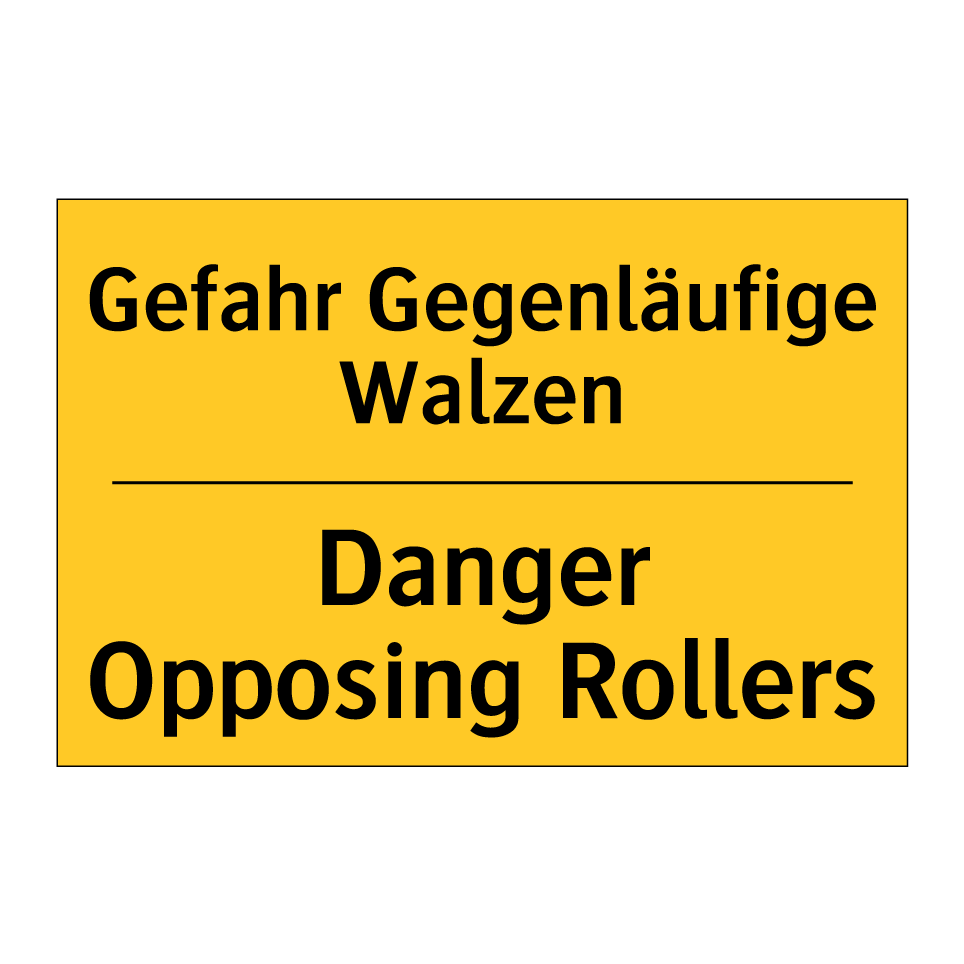 Gefahr Gegenläufige Walzen

Danger
Opposing Rollers