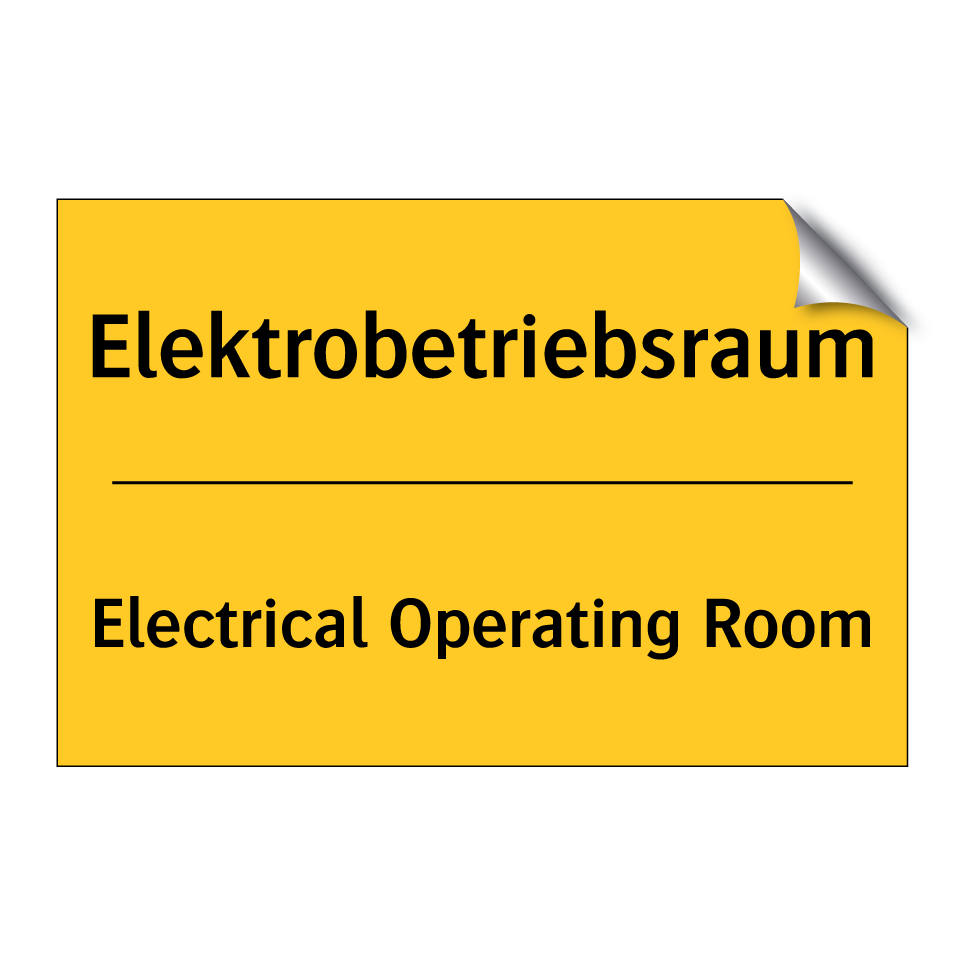 Elektrobetriebsraum

Electrical Operating Room