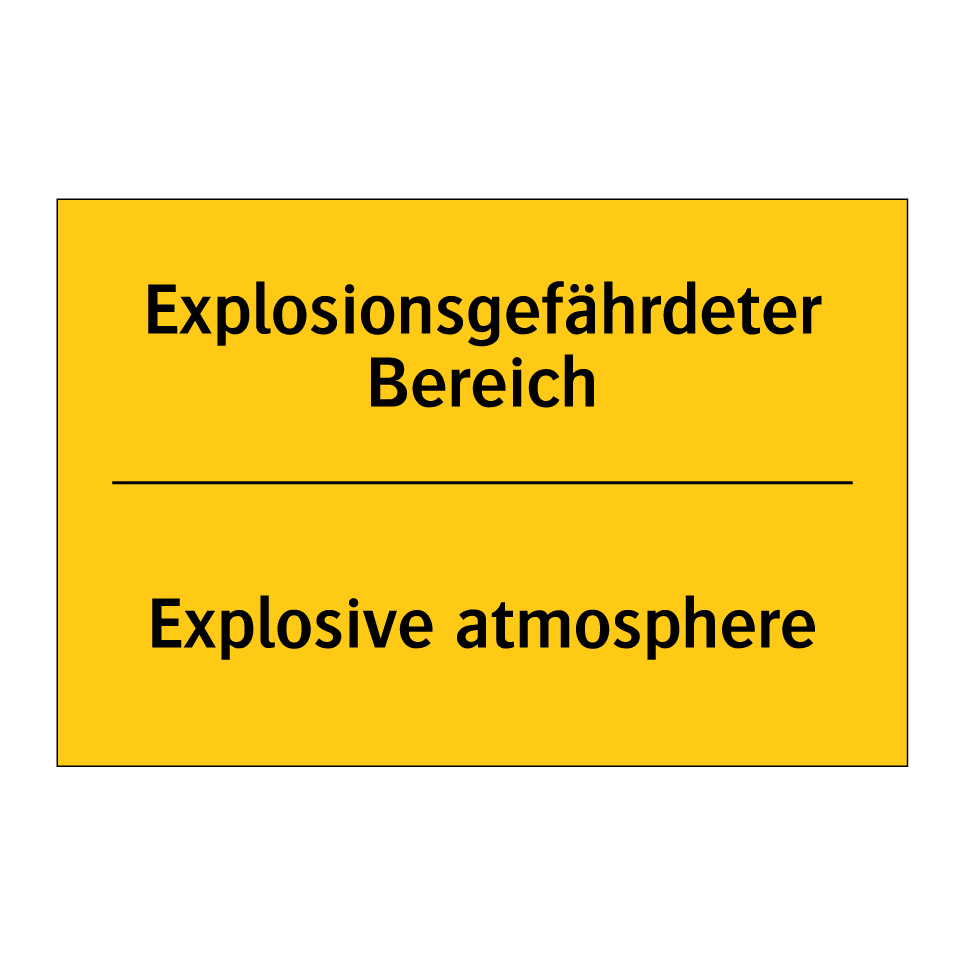 Explosionsgefährdeter Bereich

Explosive atmosphere