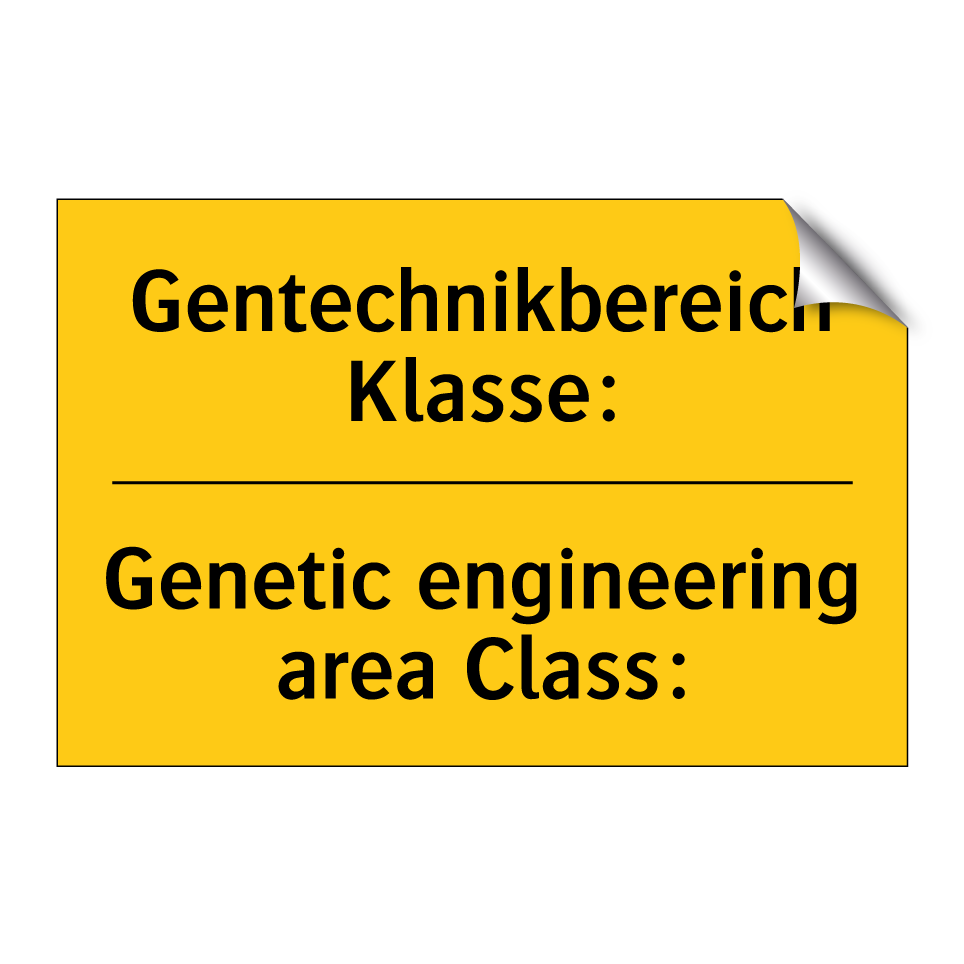 Gentechnikbereich Klasse:

Genetic engineering area Class: