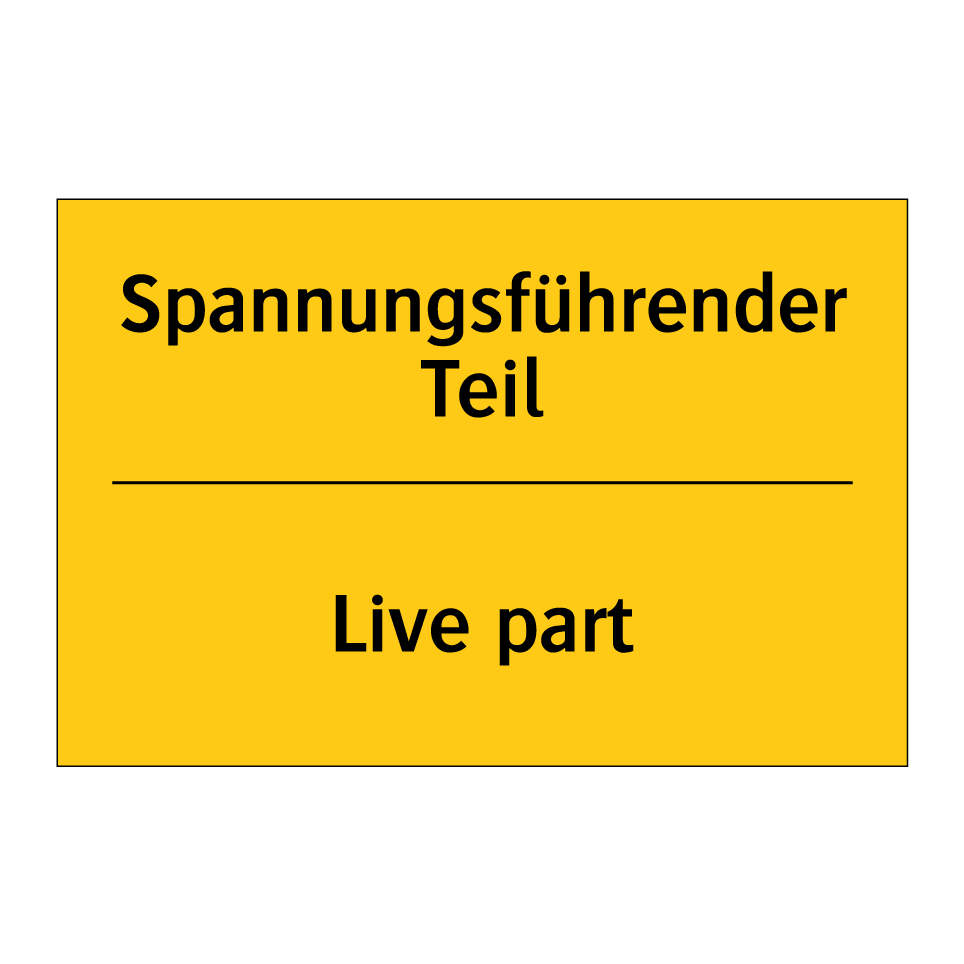 Spannungsführender Teil

Live part